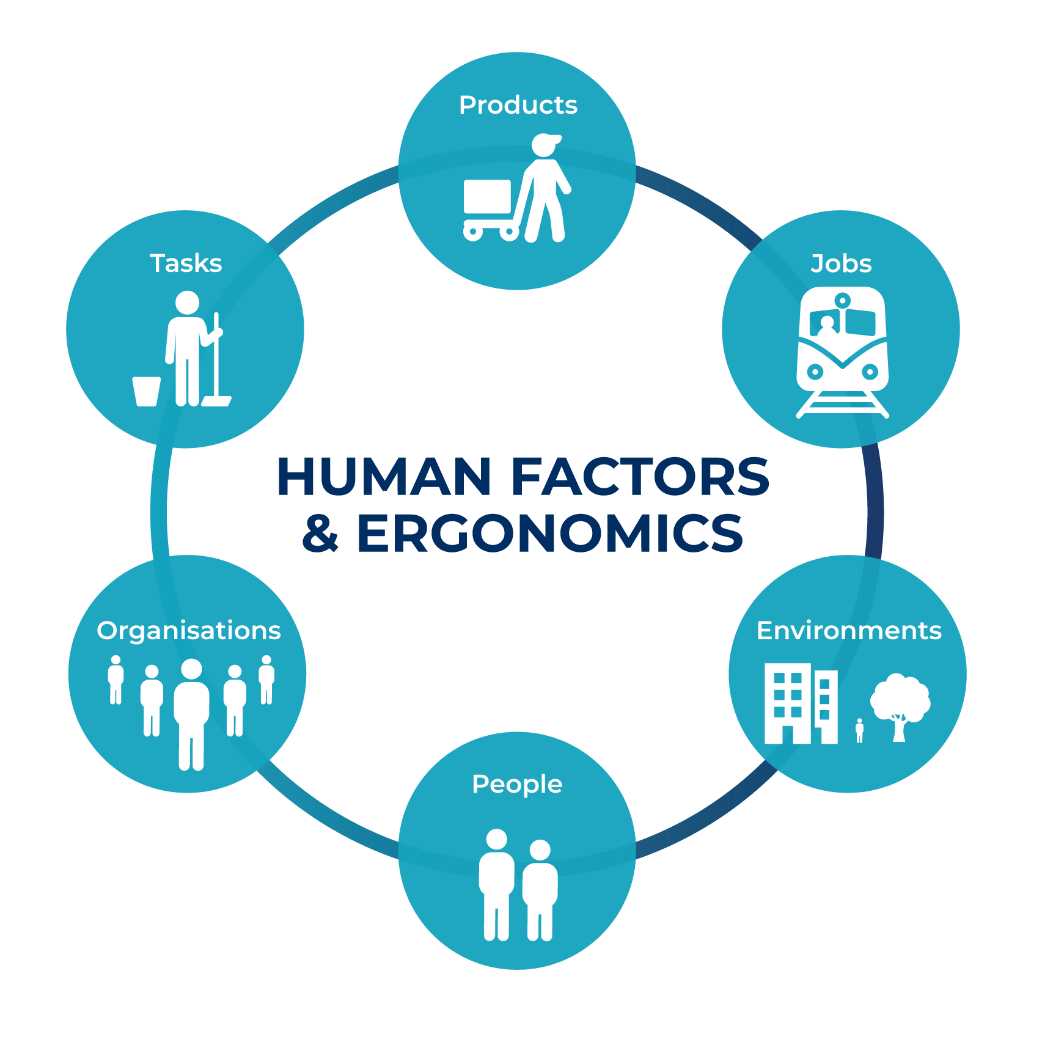 Products

Tasks

Jobs

HUMAN FACTORS & ERGONOMICS

Organisations

Environments

People