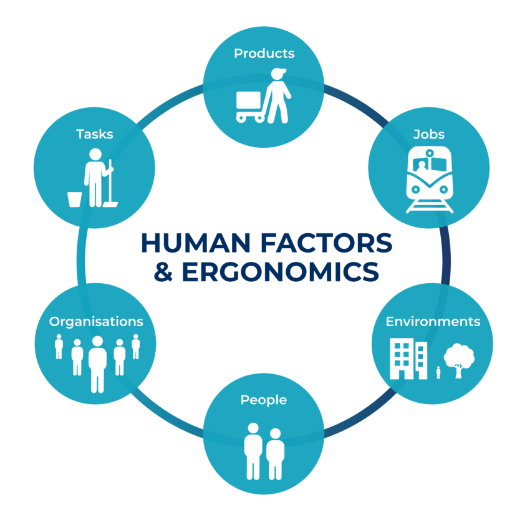 Products

Tasks

Jobs

HUMAN FACTORS
& ERGONOMICS

Organisations

Environments

People